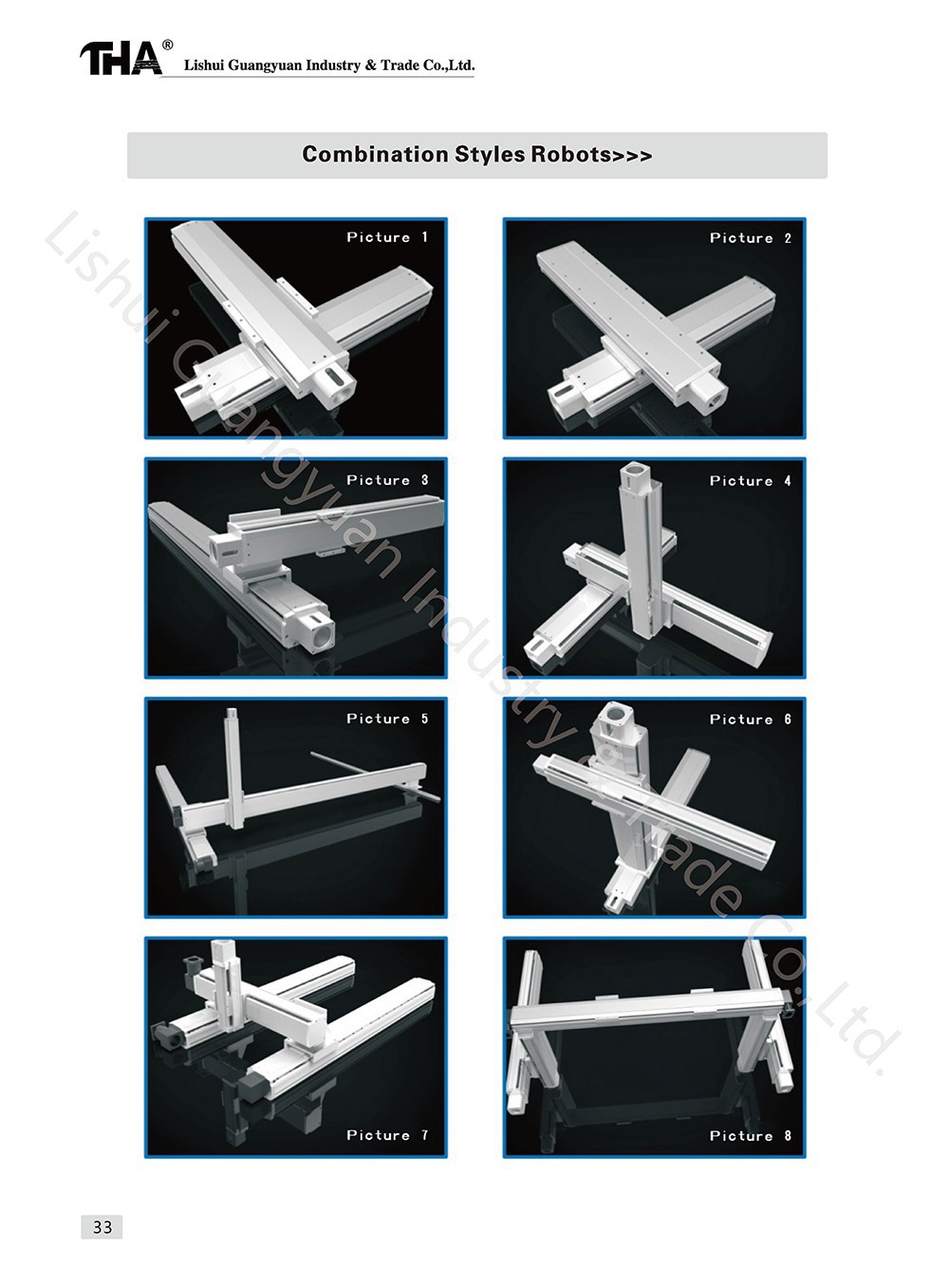 THA® Lishui Guangyuan Industry & Trade Co.,Ltd.

Combination Styles Robots>>>

Picture 1

Picture 2

Picture 3

Picture 4

Picture 5

Picture 6

Picture 7

Picture 8

Lishui Guangyuan Industry & Trade Co.,Ltd.

33